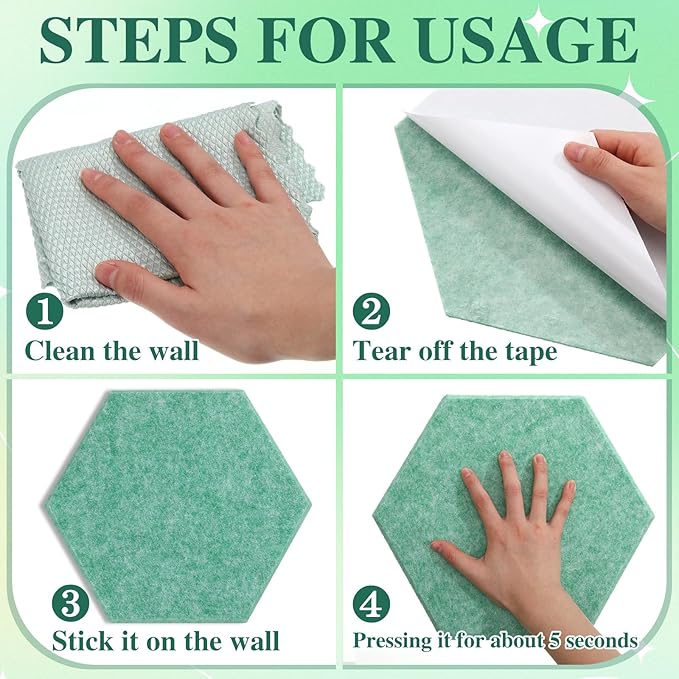 STEPS FOR USAGE

1
Clean the wall

2
Tear off the tape

3
Stick it on the wall

4
Pressing it for about 5 seconds