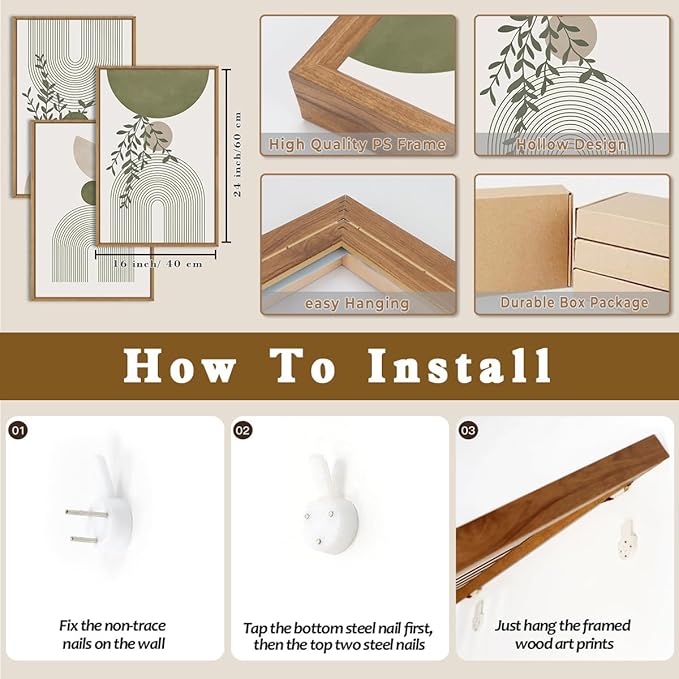 24 inch/60 cm

16 inch/ 40 cm

High Quality PS Frame

Hollow Design

easy Hanging

Durable Box Package

How To Install

01

Fix the non-trace nails on the wall

02

Tap the bottom steel nail first, then the top two steel nails

03

Just hang the framed wood art prints