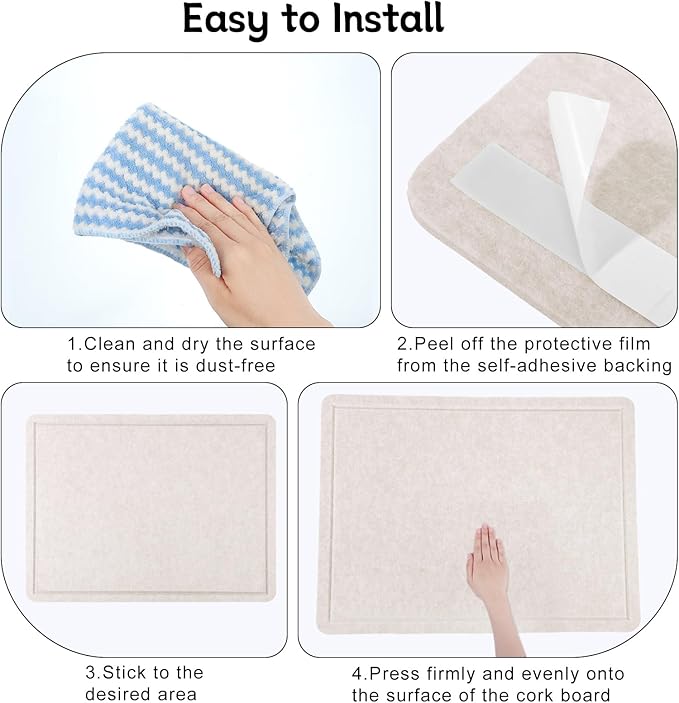 Easy to Install

1.Clean and dry the surface to ensure it is dust-free

2.Peel off the protective film from the self-adhesive backing

3.Stick to the desired area

4.Press firmly and evenly onto the surface of the cork board