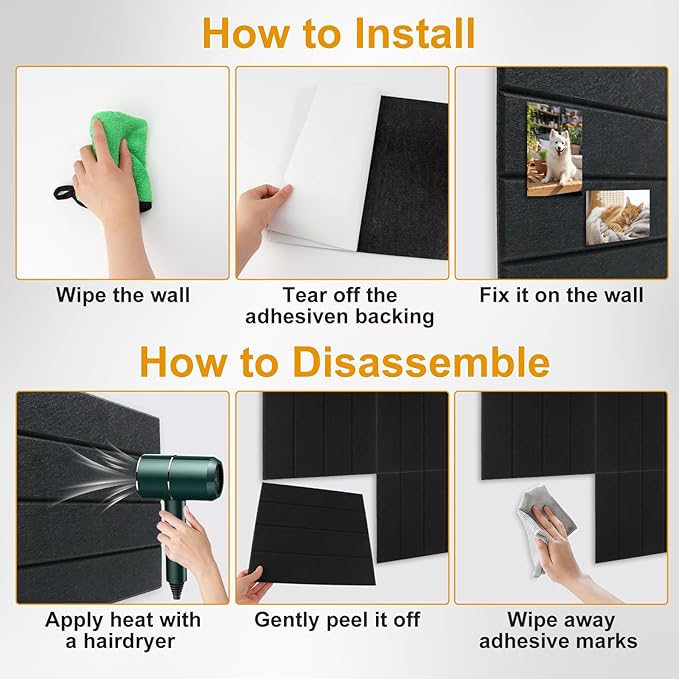 How to Install

Wipe the wall

Tear off the adhesiven backing

Fix it on the wall

How to Disassemble

Apply heat with a hairdryer

Gently peel it off

Wipe away adhesive marks