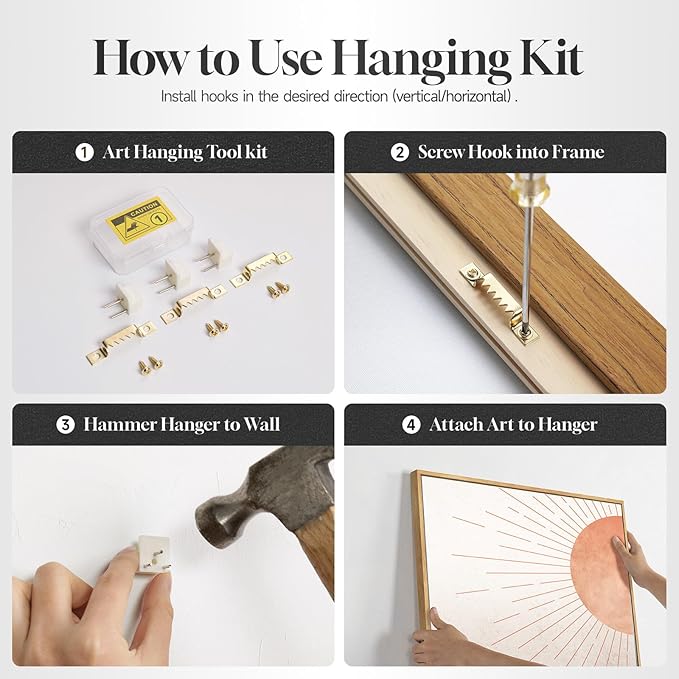 How to Use Hanging Kit

Install hooks in the desired direction (vertical/horizontal) .

1 Art Hanging Tool kit

CAUTION

1

2 Screw Hook into Frame

3 Hammer Hanger to Wall

4 Attach Art to Hanger