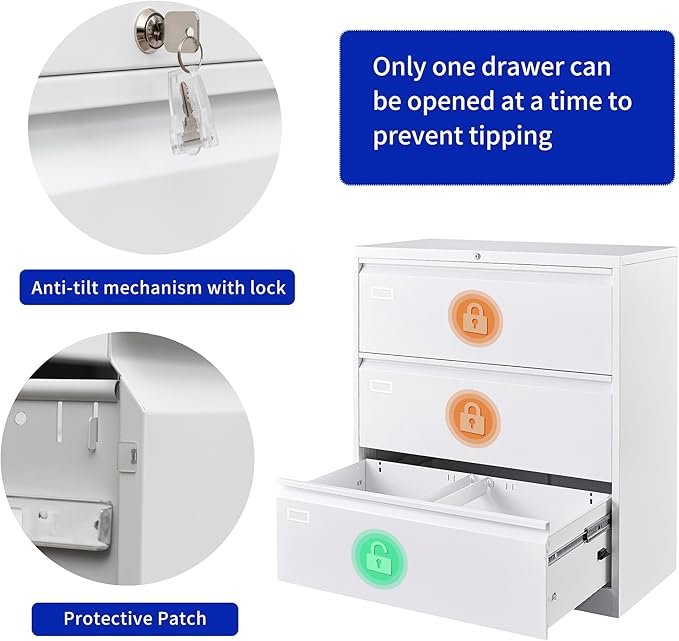 Only one drawer can be opened at a time to prevent tipping

Anti-tilt mechanism with lock

Protective Patch