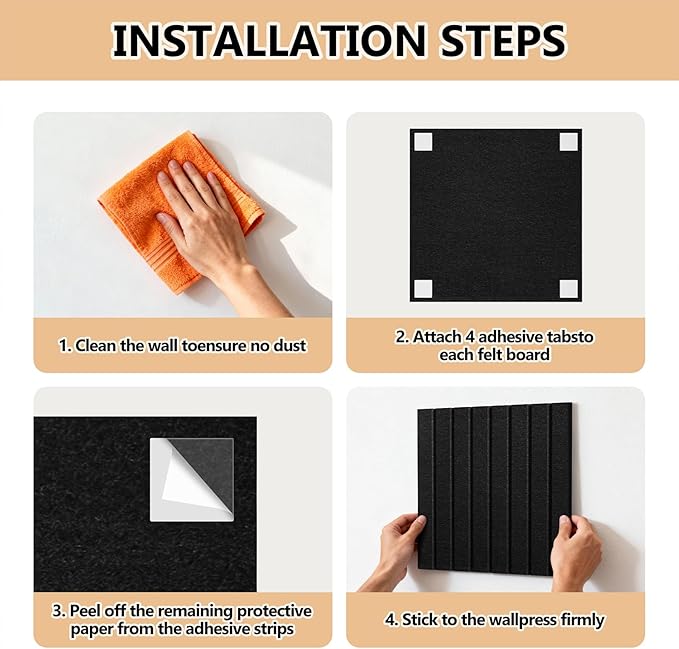 INSTALLATION STEPS

1. Clean the wall toensure no dust

2. Attach 4 adhesive tabsto each felt board

3. Peel off the remaining protective paper from the adhesive strips

4. Stick to the wallpress firmly