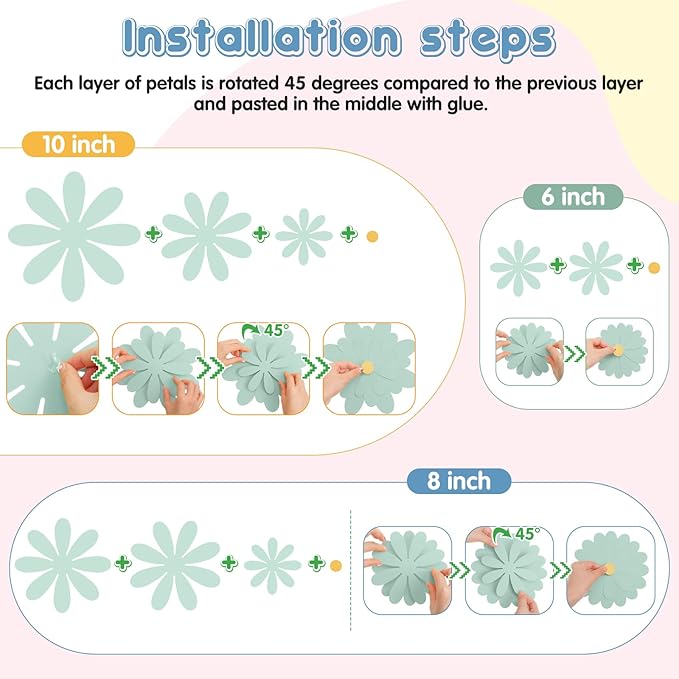 Installation steps

Each layer of petals is rotated 45 degrees compared to the previous layer and pasted in the middle with glue.

10 inch

45°

6 inch

8 inch

45°