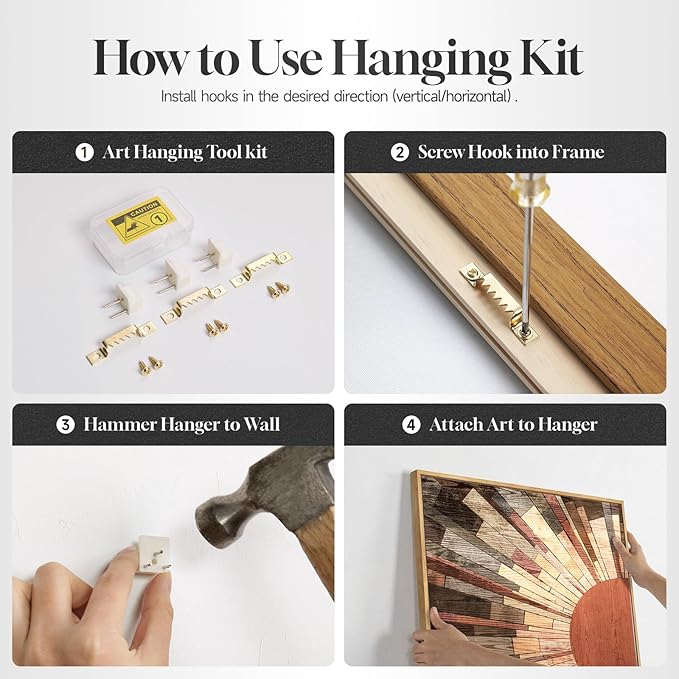 How to Use Hanging Kit

Install hooks in the desired direction (vertical/horizontal) .

1 Art Hanging Tool kit

CAUTION

1

2 Screw Hook into Frame

3 Hammer Hanger to Wall

4 Attach Art to Hanger