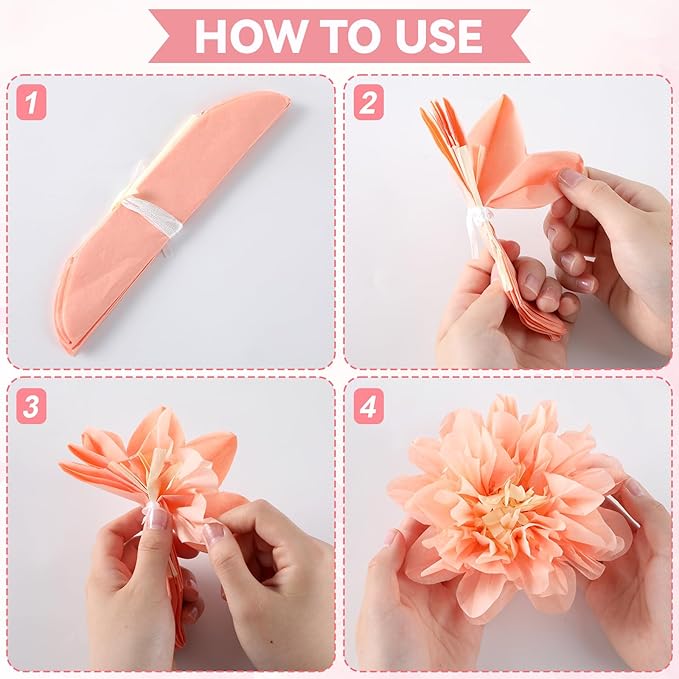 HOW TO USE

1

2

3

4