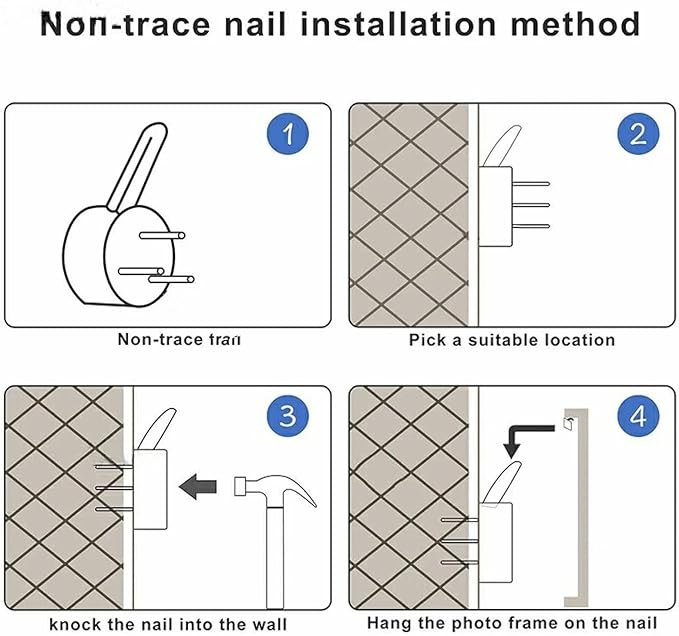 Non-trace nail installation method

1

Non-trace tran

2

Pick a suitable location

3

knock the nail into the wall

4

Hang the photo frame on the nail