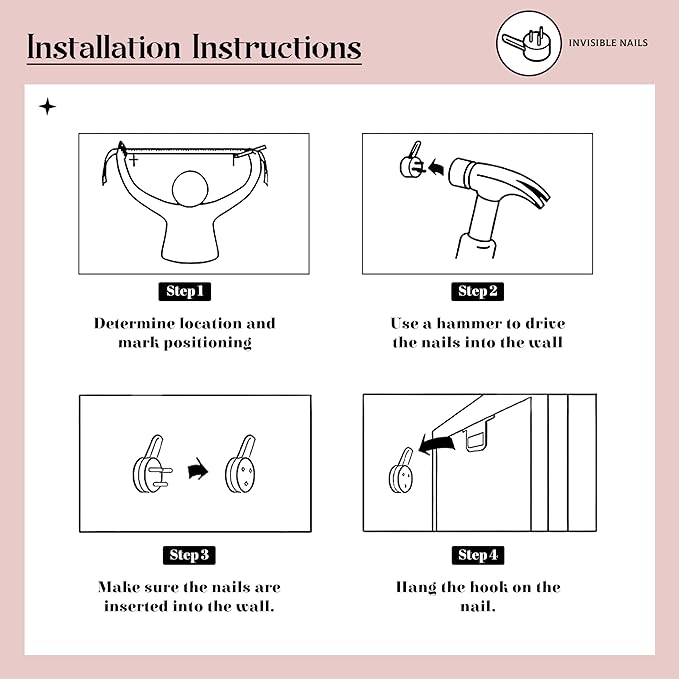 Installation Instructions

INVISIBLE NAILS

Step 1

Determine location and mark positioning

Step 2

Use a hammer to drive the nails into the wall

Step 3

Make sure the nails are inserted into the wall.

Step 4

Hang the hook on the nail.