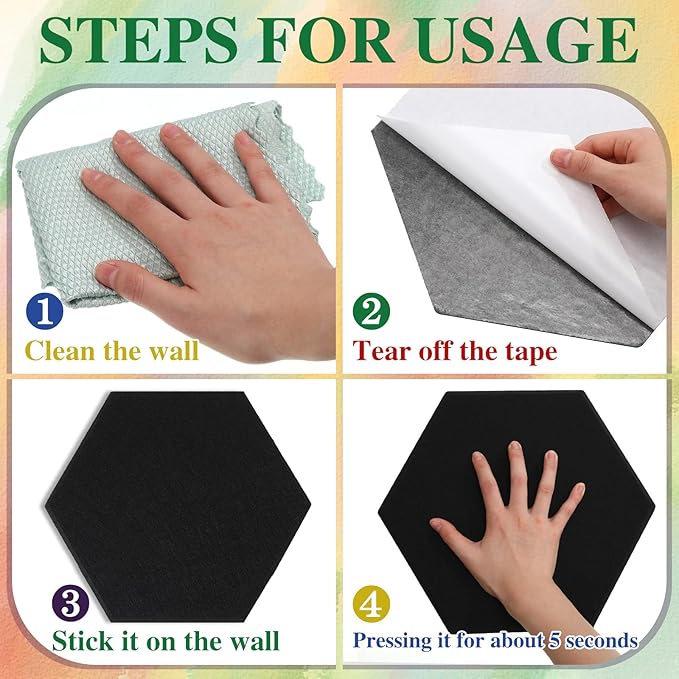 STEPS FOR USAGE

1
Clean the wall

2
Tear off the tape

3
Stick it on the wall

4
Pressing it for about 5 seconds