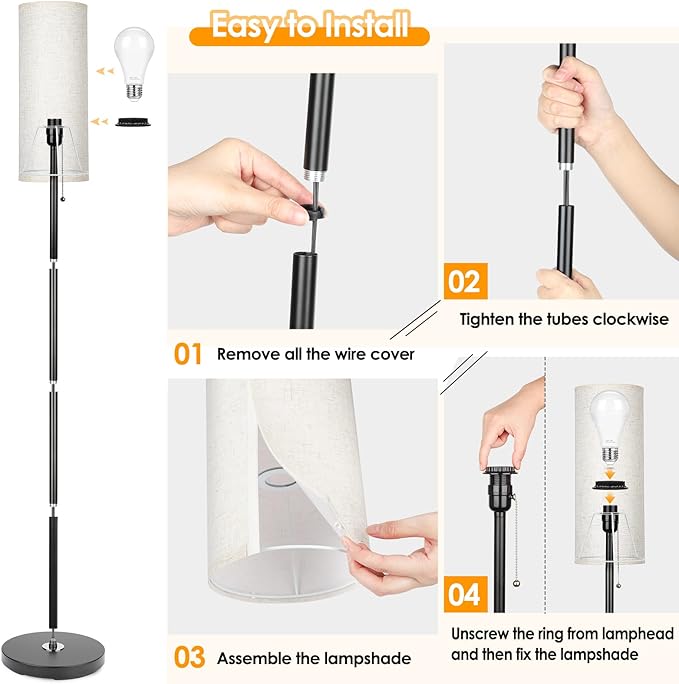 Easy to Install

01 Remove all the wire cover

02 Tighten the tubes clockwise

03 Assemble the lampshade

04 Unscrew the ring from lamphead and then fix the lampshade