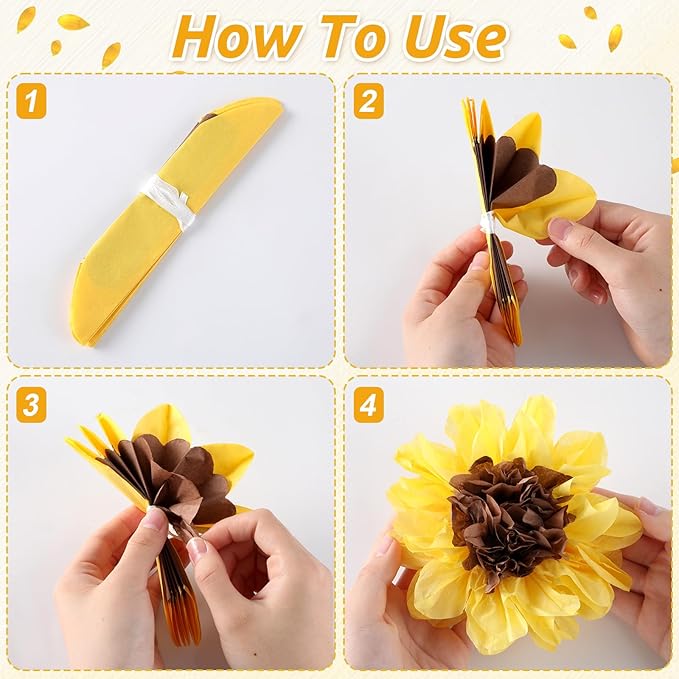 How To Use

1

2

3

4