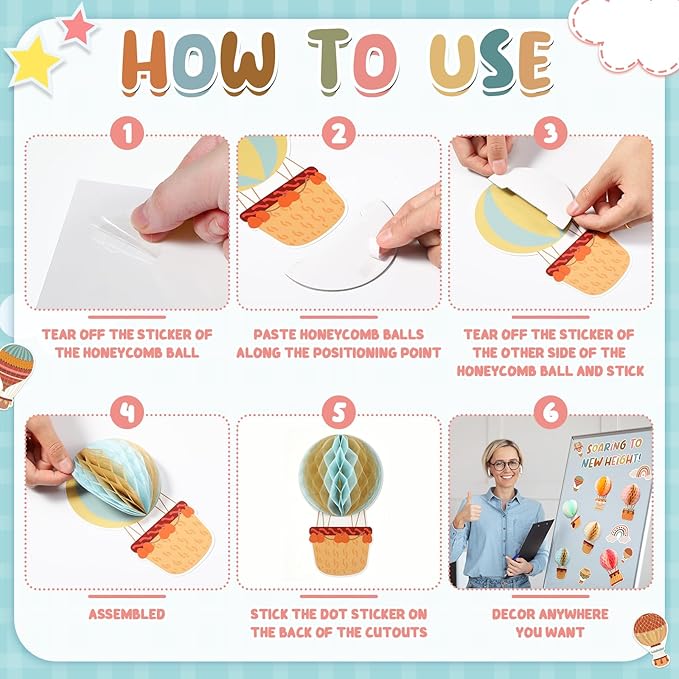 HOW TO USE

1

TEAR OFF THE STICKER OF THE HONEYCOMB BALL

2

PASTE HONEYCOMB BALLS ALONG THE POSITIONING POINT

3

TEAR OFF THE STICKER OF THE OTHER SIDE OF THE HONEYCOMB BALL AND STICK

4

ASSEMBLED

5

STICK THE DOT STICKER ON THE BACK OF THE CUTOUTS

6

SOARING TO NEW HEIGHT!

DECOR ANYWHERE YOU WANT