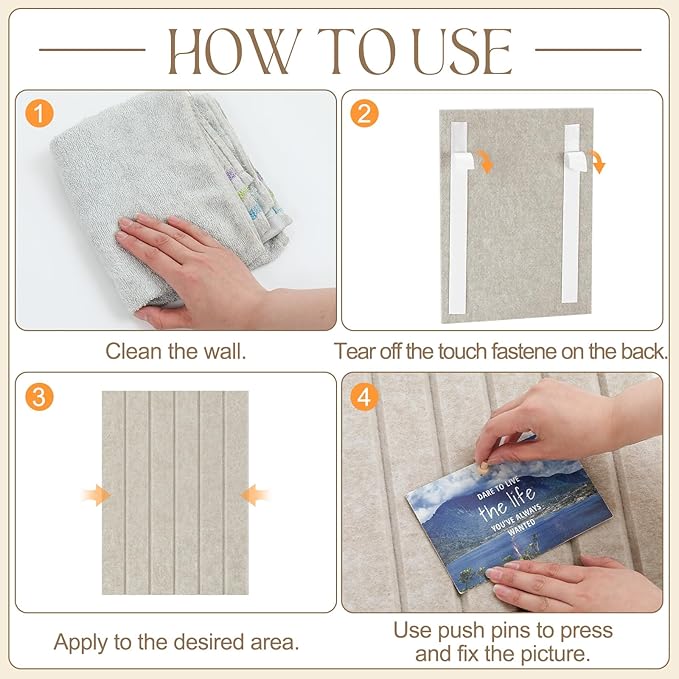 HOW TO USE

1

Clean the wall.

2

Tear off the touch fastene on the back.

3

Apply to the desired area.

4

DARE TO LIVE the life YOU'VE ALWAYS WANTED

Use push pins to press and fix the picture.