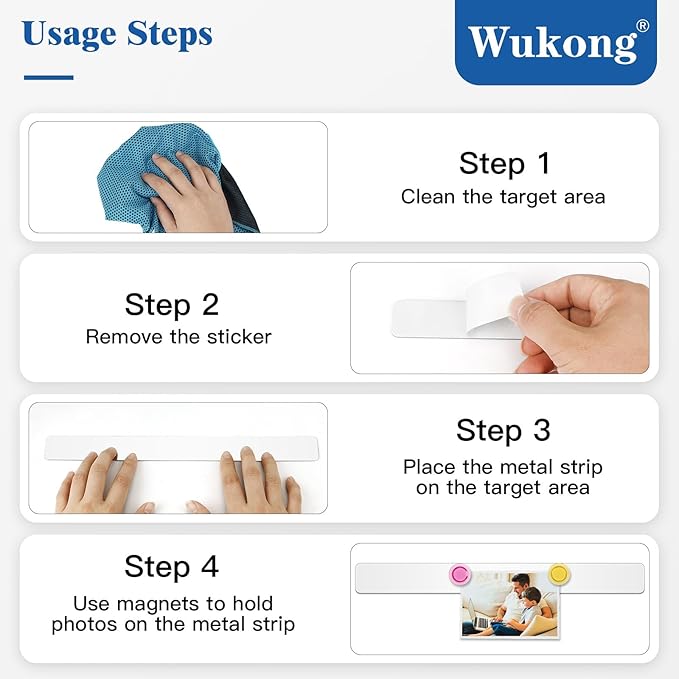 Usage Steps

Wukong®

Step 1
Clean the target area

Step 2
Remove the sticker

Step 3
Place the metal strip on the target area

Step 4
Use magnets to hold photos on the metal strip