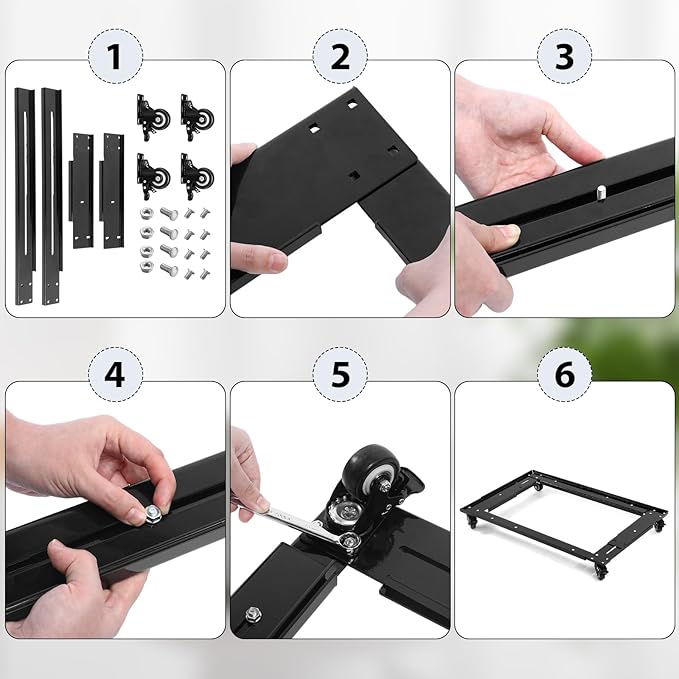 1

2

3

4

5

6