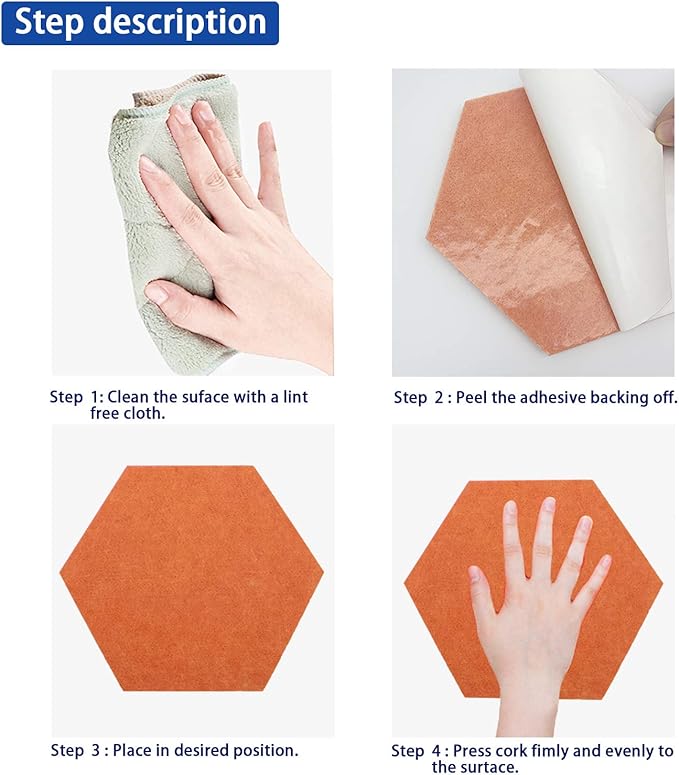 Step description

Step 1: Clean the suface with a lint free cloth.

Step 2 : Peel the adhesive backing off.

Step 3 : Place in desired position.

Step 4 : Press cork fimly and evenly to the surtace.