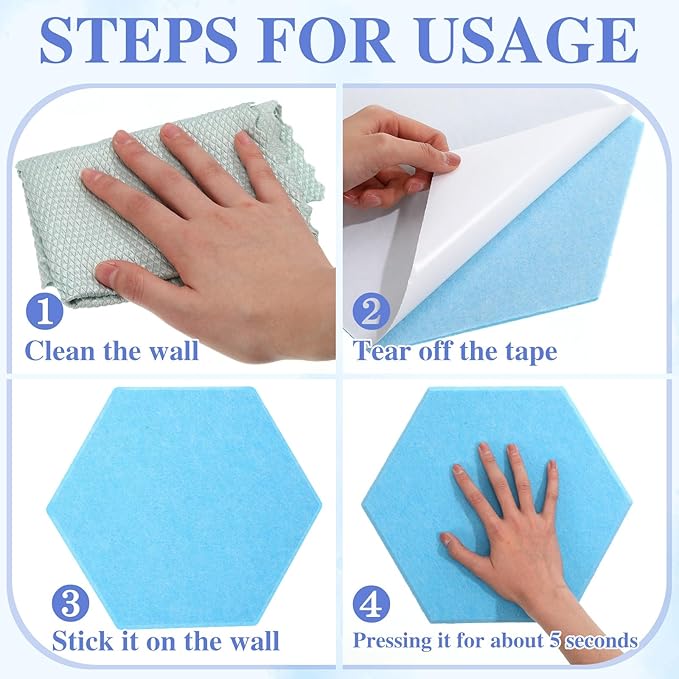 STEPS FOR USAGE

1
Clean the wall

2
Tear off the tape

3
Stick it on the wall

4
Pressing it for about 5 seconds