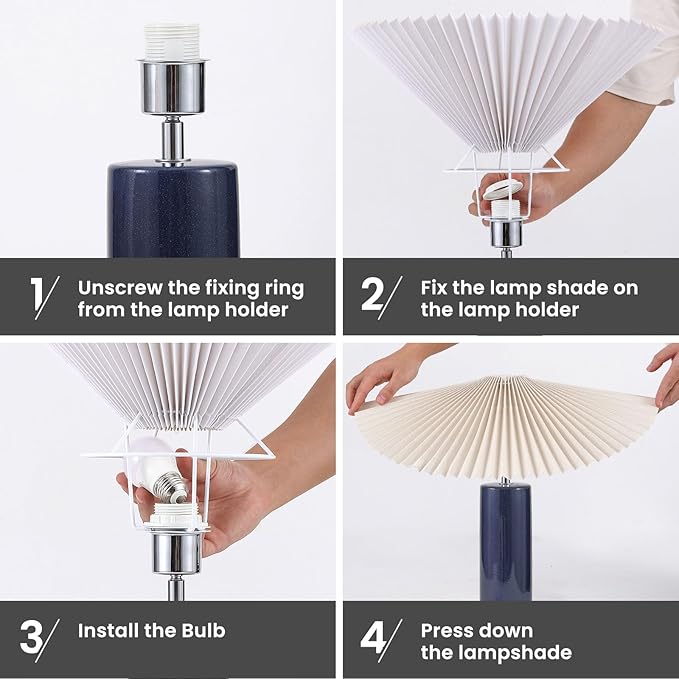 1/ Unscrew the fixing ring from the lamp holder

2/ Fix the lamp shade on the lamp holder

3/ Install the Bulb

4/ Press down the lampshade