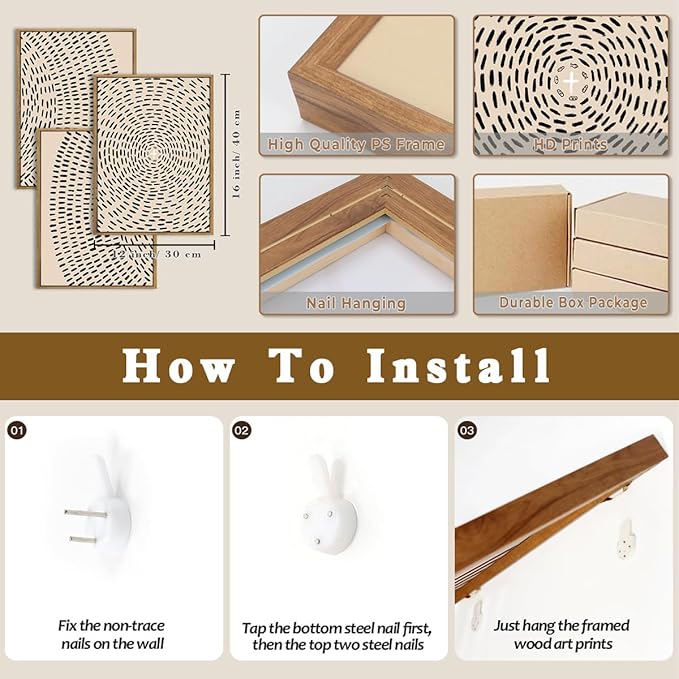 16 inch/ 40 cm

12 inch/ 30 cm

High Quality PS Frame

HD Prints

Nail Hanging

Durable Box Package

How To Install

01

Fix the non-trace nails on the wall

02

Tap the bottom steel nail first, then the top two steel nails

03

Just hang the framed wood art prints