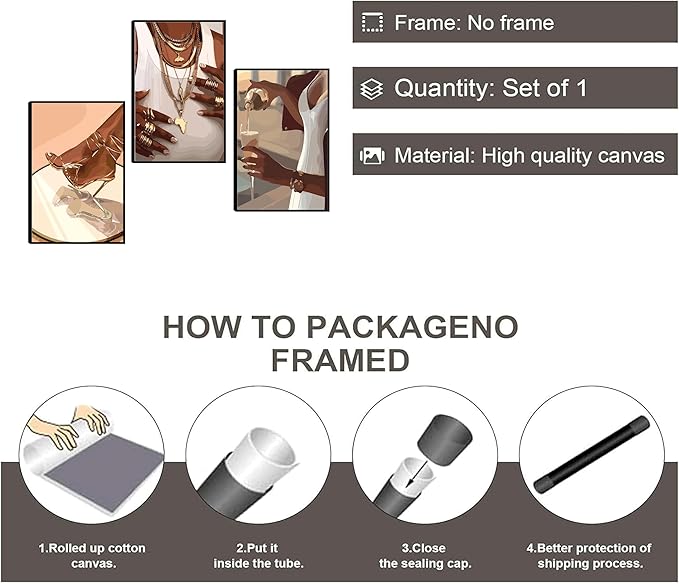 Frame: No frame

Quantity: Set of 1

Material: High quality canvas

HOW TO PACKAGENO FRAMED

1.Rolled up cotton canvas.

2.Put it inside the tube.

3.Close the sealing cap.

4.Better protection of shipping process.