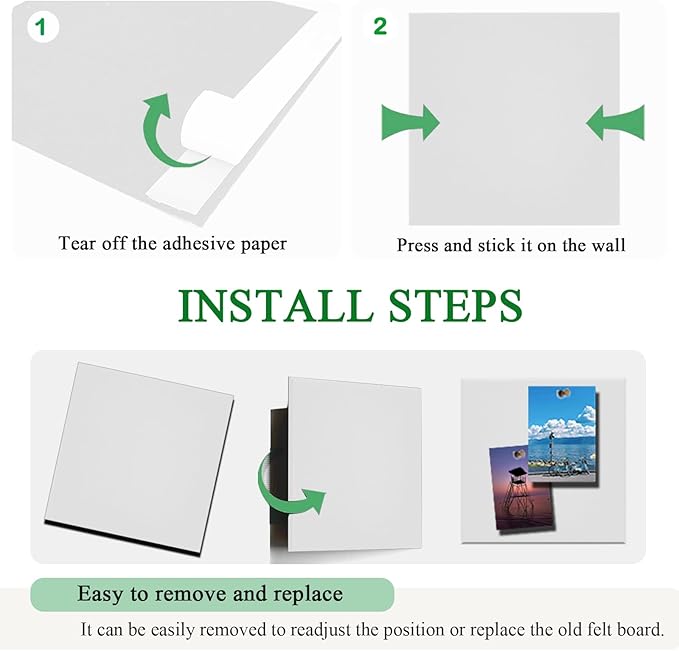 1

Tear off the adhesive paper

2

Press and stick it on the wall

INSTALL STEPS

Easy to remove and replace

It can be easily removed to readjust the position or replace the old felt board.