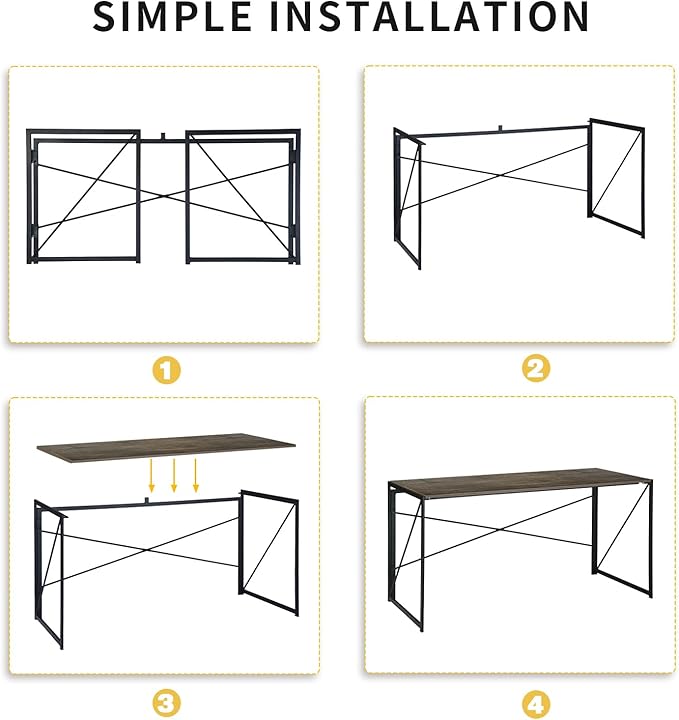 SIMPLE INSTALLATION

1

2

3

4