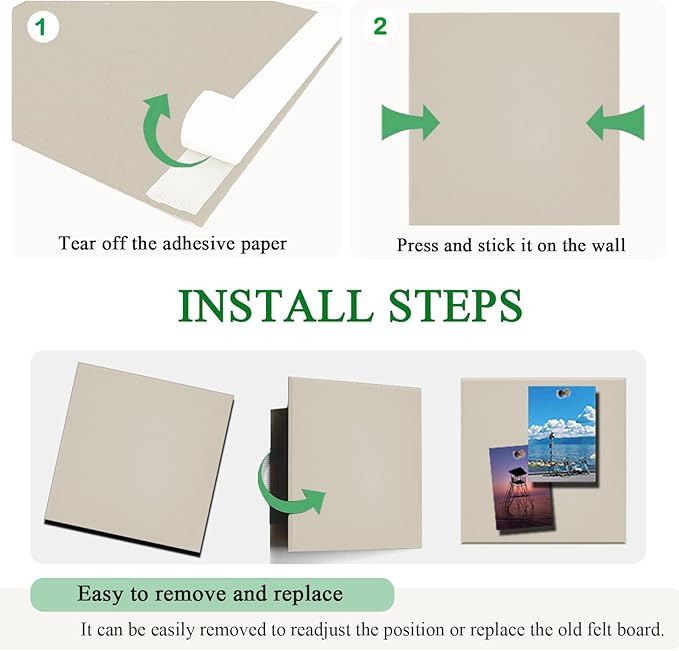 1

Tear off the adhesive paper

2

Press and stick it on the wall

INSTALL STEPS

Easy to remove and replace

It can be easily removed to readjust the position or replace the old felt board.