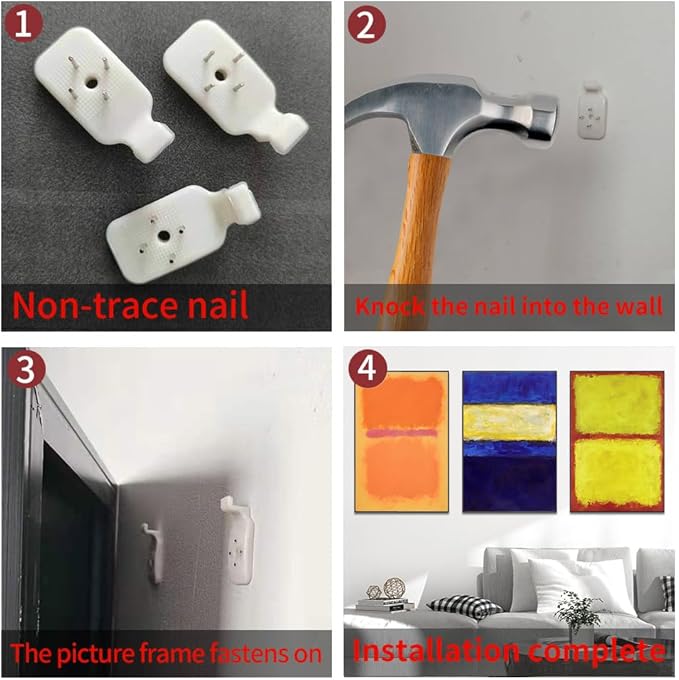 1
Non-trace nail

2
Knock the nail into the wall

3
The picture frame fastens on

4
Installation complete