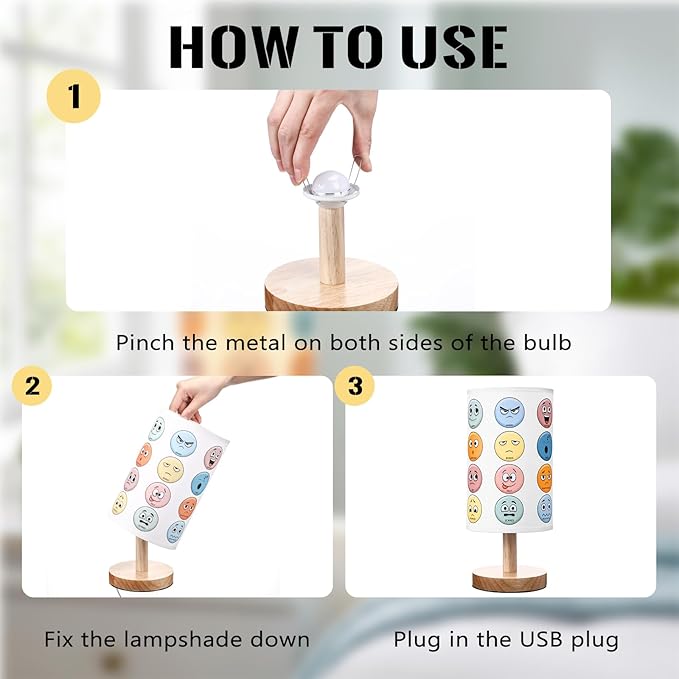 HOW TO USE

1

Pinch the metal on both sides of the bulb

2

Fix the lampshade down

3

Plug in the USB plug