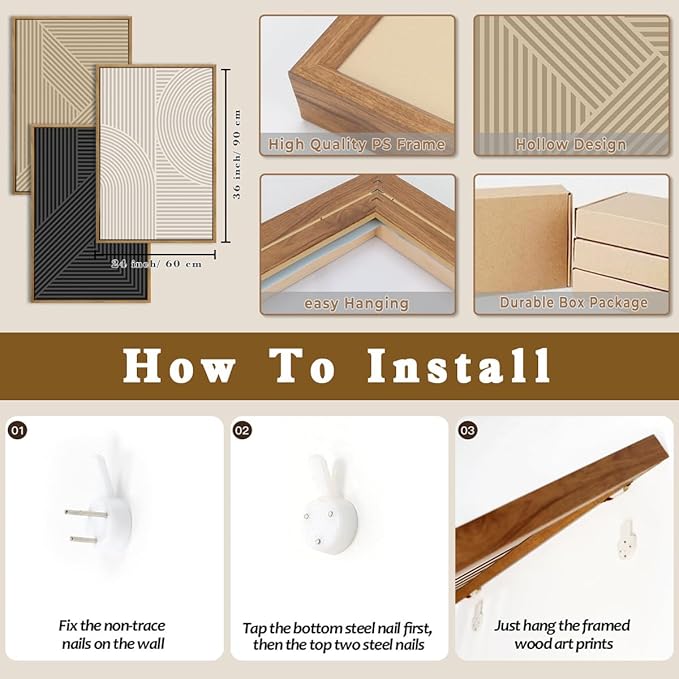 36 inch/ 90 cm

24 inch/ 60 cm

High Quality PS Frame

Hollow Design

easy Hanging

Durable Box Package

How To Install

01

Fix the non-trace nails on the wall

02

Tap the bottom steel nail first, then the top two steel nails

03

Just hang the framed wood art prints