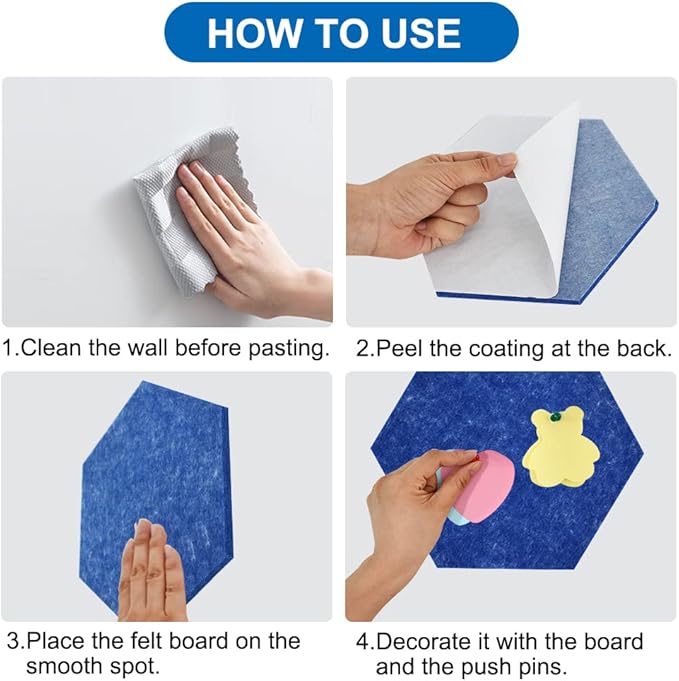 HOW TO USE

1.Clean the wall before pasting.

2.Peel the coating at the back.

3.Place the felt board on the smooth spot.

4.Decorate it with the board and the push pins.