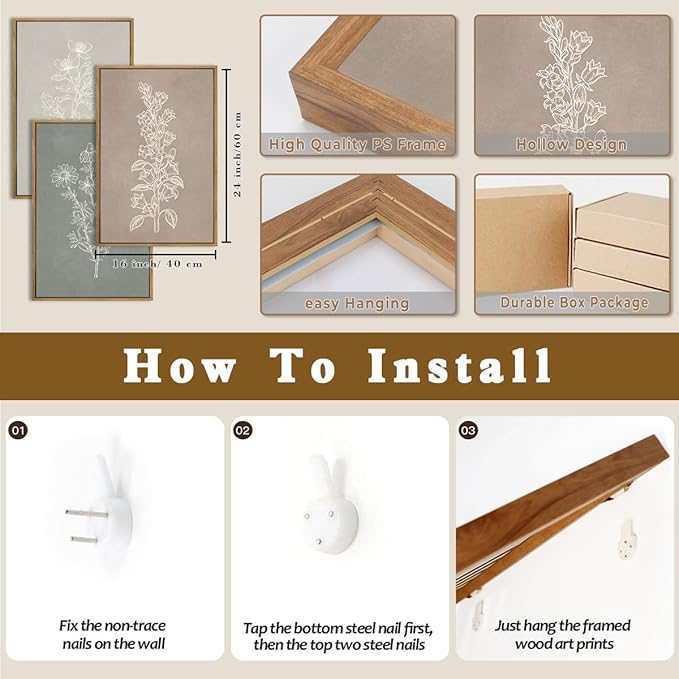 24 inch/60 cm

16 inch/ 40 cm

High Quality PS Frame

Hollow Design

easy Hanging

Durable Box Package

How To Install

01

Fix the non-trace nails on the wall

02

Tap the bottom steel nail first, then the top two steel nails

03

Just hang the framed wood art prints