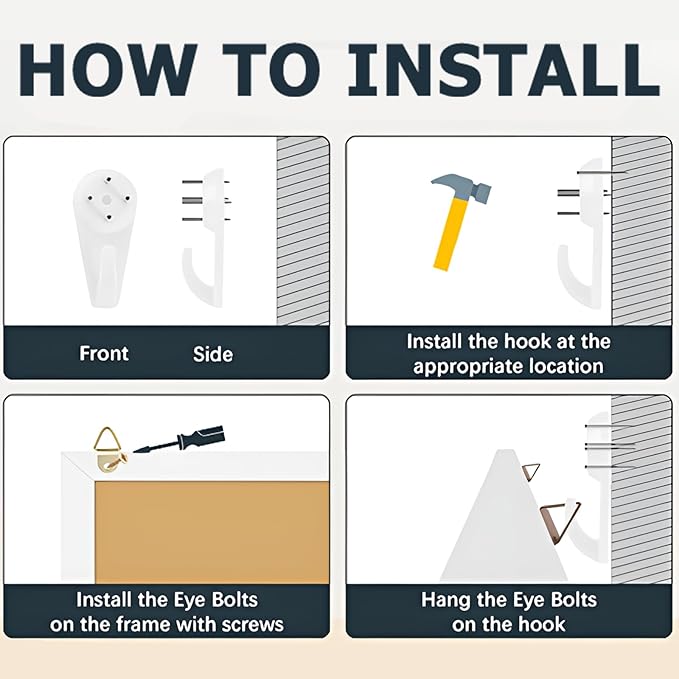 HOW TO INSTALL

Front Side

Install the hook at the appropriate location

Install the Eye Bolts on the frame with screws

Hang the Eye Bolts on the hook