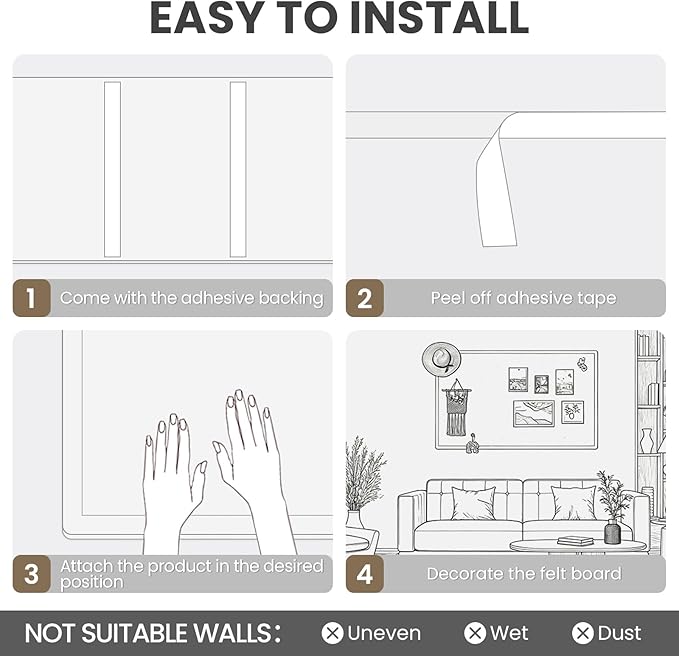 EASY TO INSTALL

1 Come with the adhesive backing

2 Peel off adhesive tape

3 Attach the product in the desired position

4 Decorate the felt board

NOT SUITABLE WALLS: Uneven Wet Dust