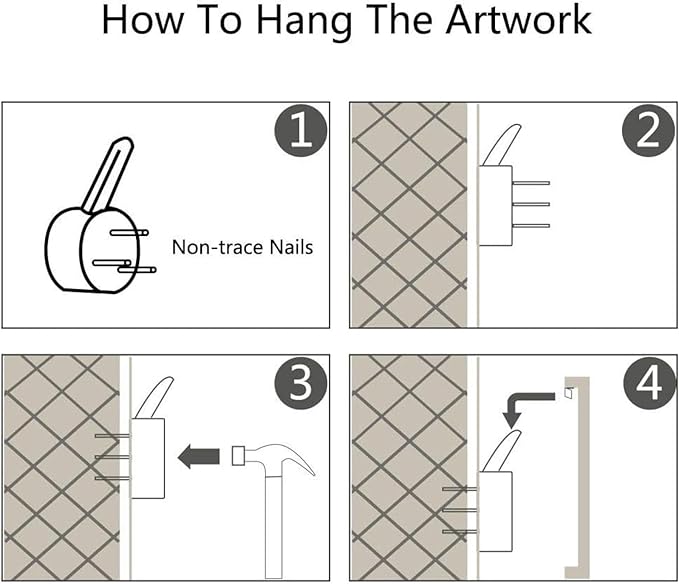 How To Hang The Artwork

1

Non-trace Nails

2

3

4