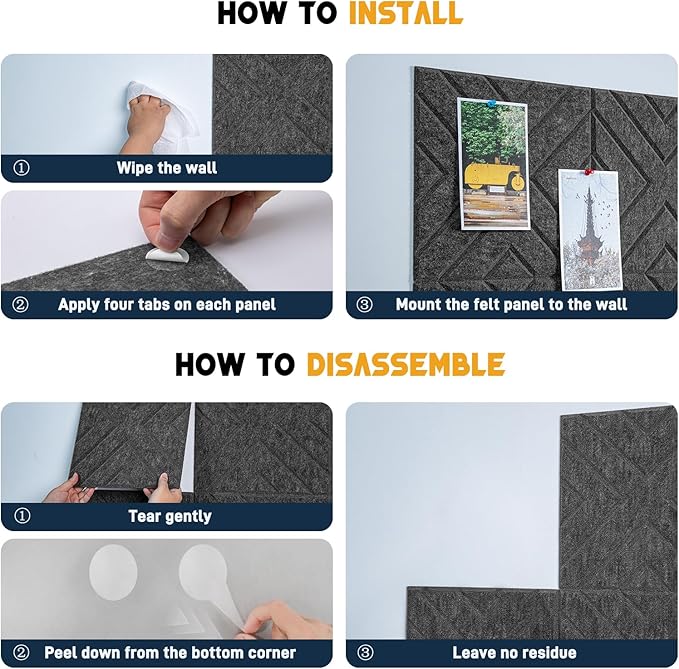 HOW TO INSTALL

① Wipe the wall

② Apply four tabs on each panel

③ Mount the felt panel to the wall

HOW TO DISASSEMBLE

① Tear gently

② Peel down from the bottom corner

③ Leave no residue