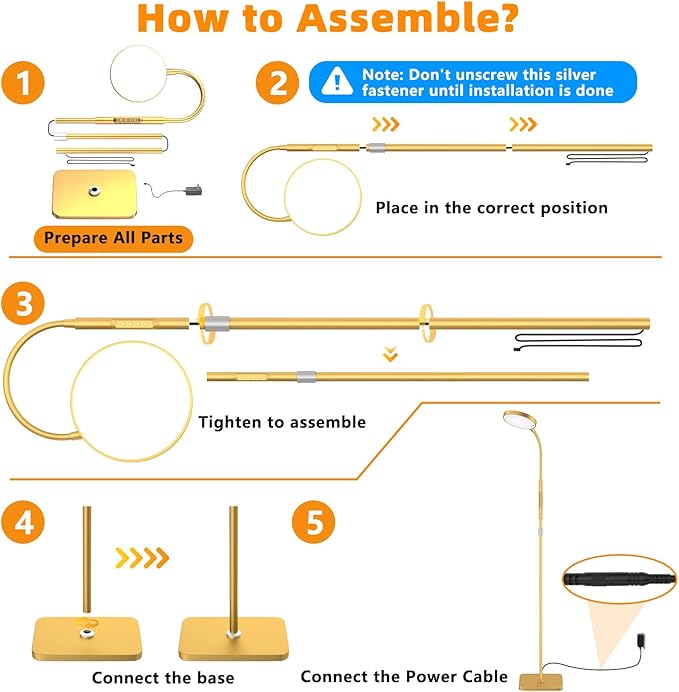 How to Assemble?

1

Prepare All Parts

2

Note: Don't unscrew this silver fastener until installation is done

Place in the correct position

3

Tighten to assemble

4

Connect the base

5

Connect the Power Cable