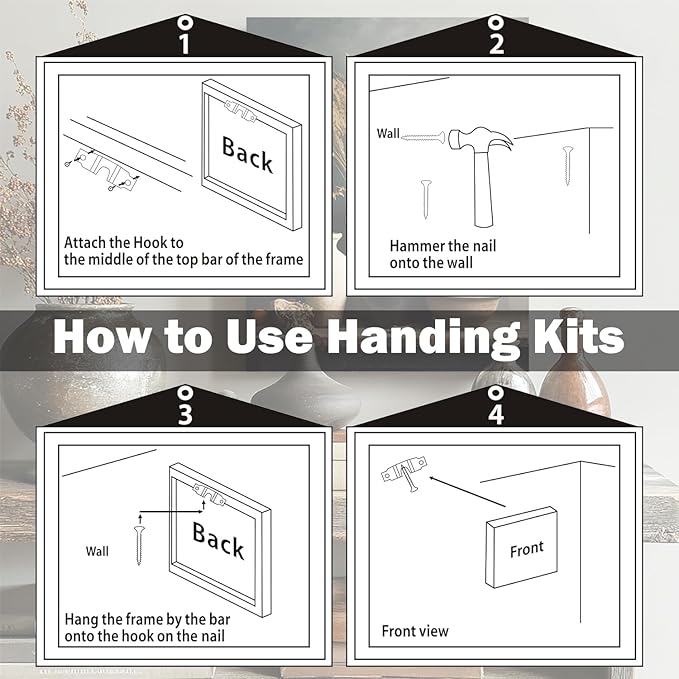 1

Back

Attach the Hook to the middle of the top bar of the frame

2

Wall

Hammer the nail onto the wall

How to Use Handing Kits

3

Wall

Back

Hang the frame by the bar onto the hook on the nail

4

Front

Front view