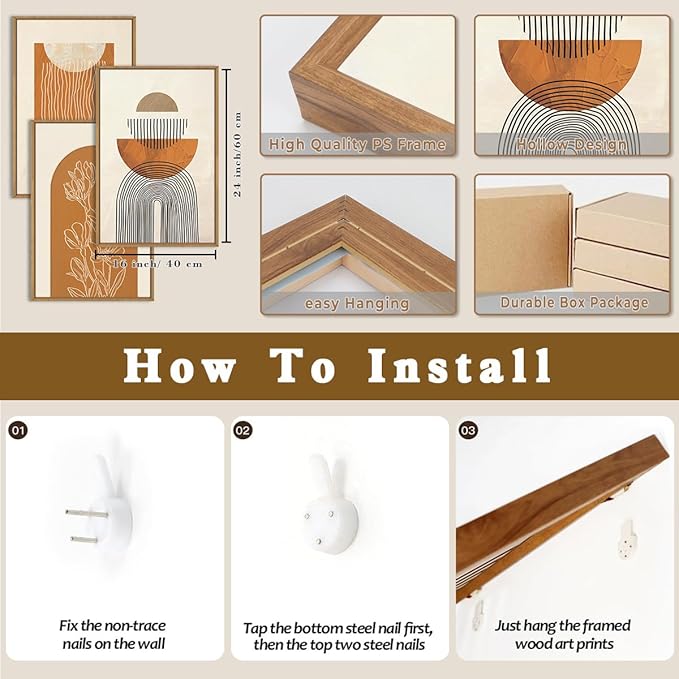 24 inch/60 cm
16 inch/ 40 cm

High Quality PS Frame

Hollow Design

easy Hanging

Durable Box Package

How To Install

01
Fix the non-trace nails on the wall

02
Tap the bottom steel nail first, then the top two steel nails

03
Just hang the framed wood art prints