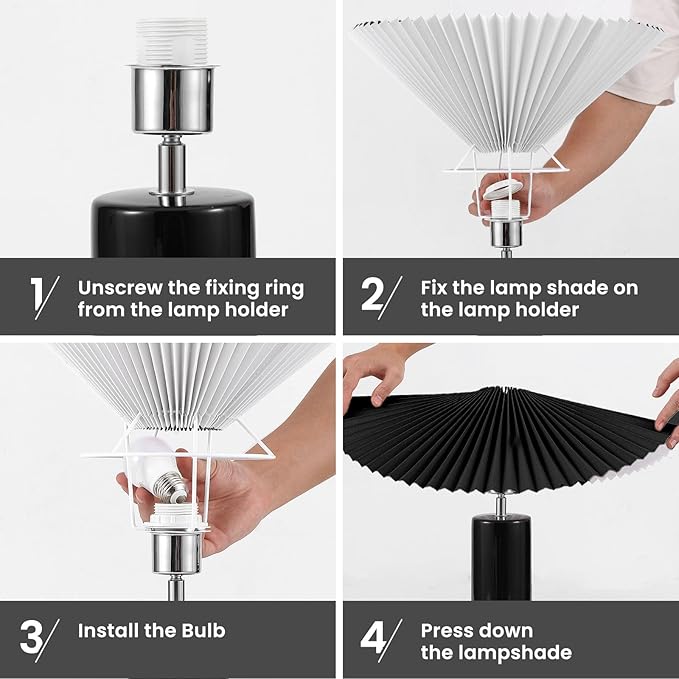 1/ Unscrew the fixing ring from the lamp holder

2/ Fix the lamp shade on the lamp holder

3/ Install the Bulb

4/ Press down the lampshade