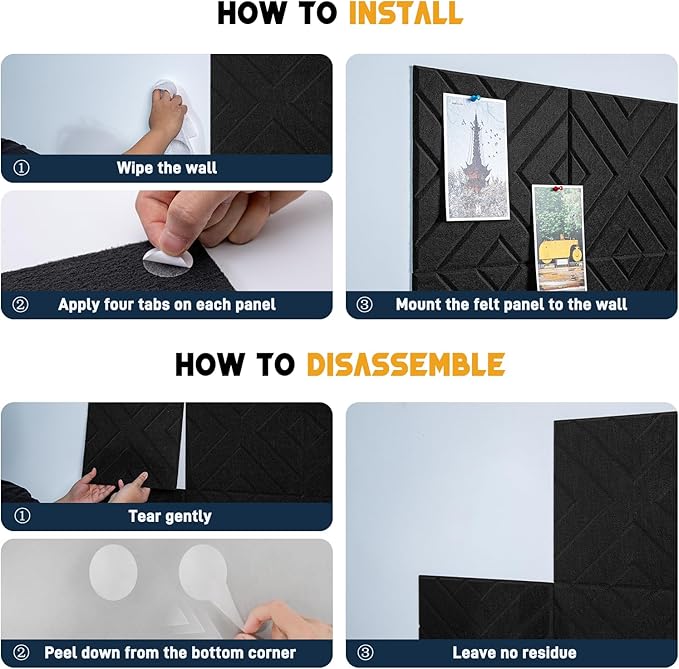 HOW TO INSTALL

① Wipe the wall

② Apply four tabs on each panel

③ Mount the felt panel to the wall

HOW TO DISASSEMBLE

① Tear gently

② Peel down from the bottom corner

③ Leave no residue