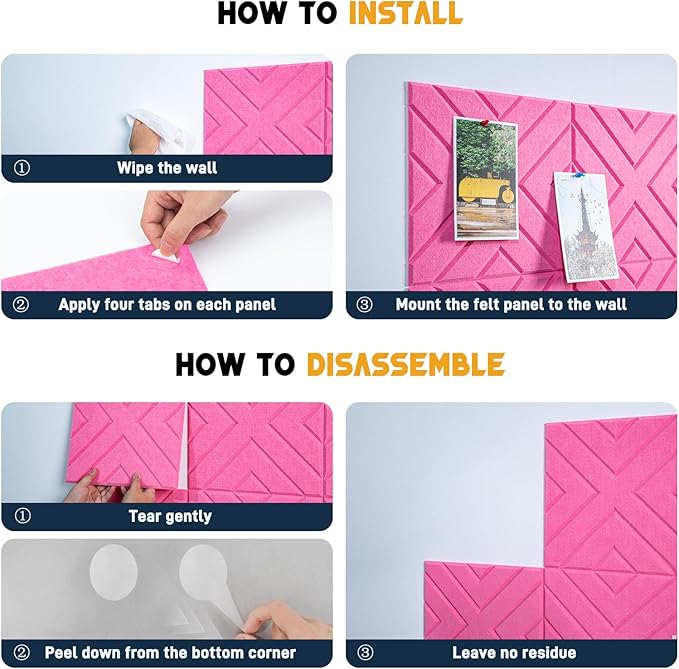 HOW TO INSTALL

① Wipe the wall

② Apply four tabs on each panel

③ Mount the felt panel to the wall

HOW TO DISASSEMBLE

① Tear gently

② Peel down from the bottom corner

③ Leave no residue