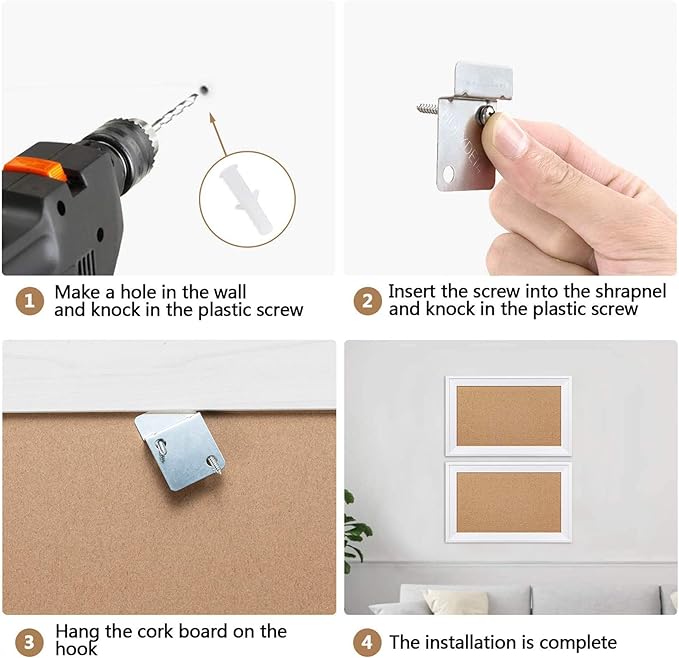 1 Make a hole in the wall and knock in the plastic screw

2 Insert the screw into the shrapnel and knock in the plastic screw

3 Hang the cork board on the hook

4 The installation is complete