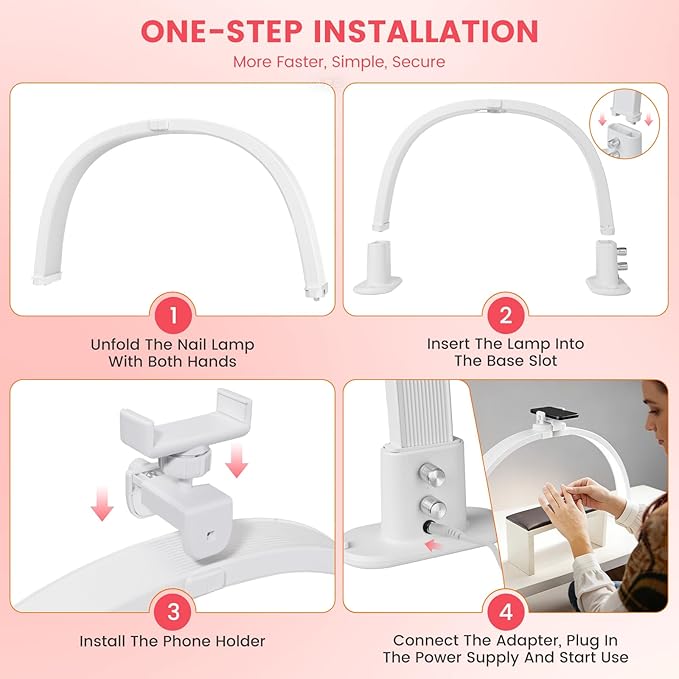 ONE-STEP INSTALLATION

More Faster, Simple, Secure

1

Unfold The Nail Lamp With Both Hands

2

Insert The Lamp Into The Base Slot

3

Install The Phone Holder

4

Connect The Adapter, Plug In The Power Supply And Start Use