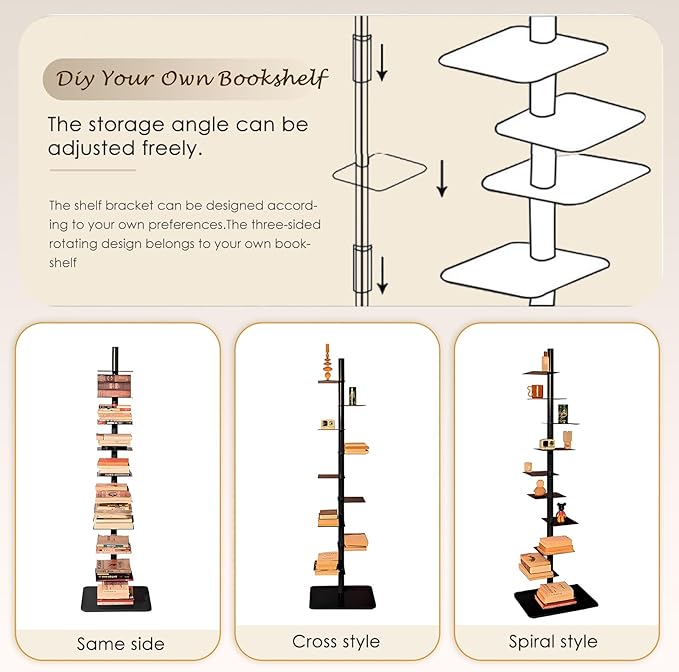 Diy Your Own Bookshelf

The storage angle can be adjusted freely.

The shelf bracket can be designed according to your own preferences.The three-sided rotating design belongs to your own bookshelf

Same side

Cross style

Spiral style