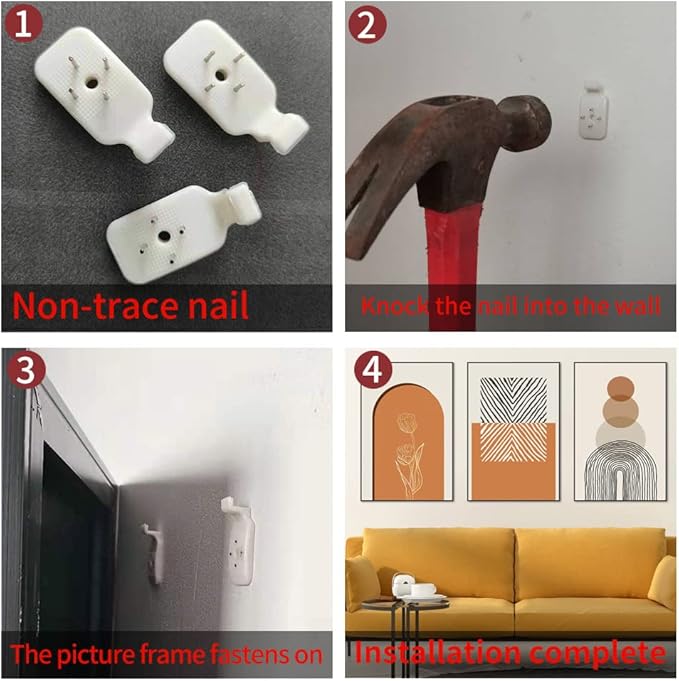 1

Non-trace nail

2

Knock the nail into the wall

3

The picture frame fastens on

4

Installation complete