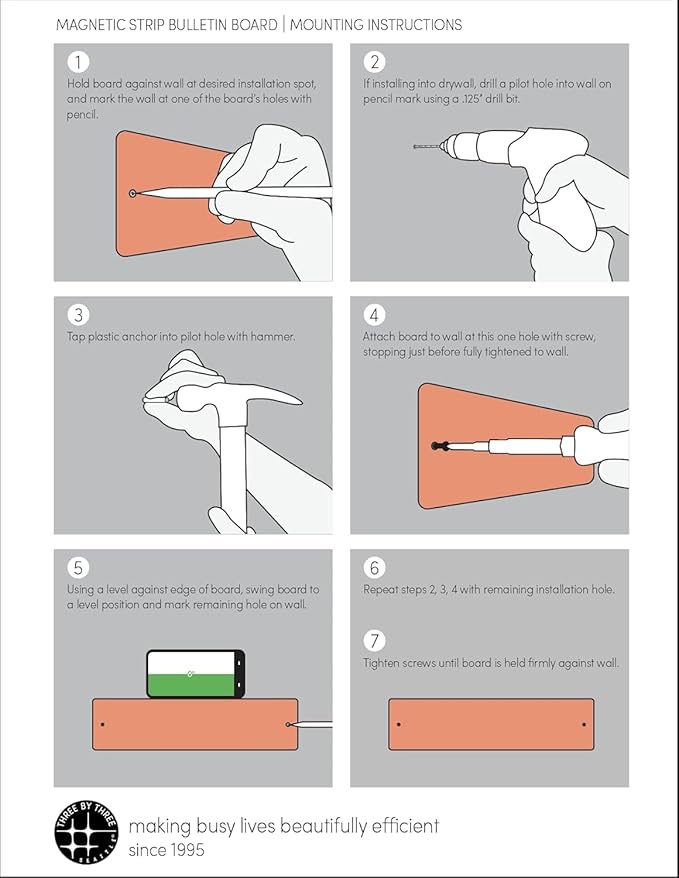 MAGNETIC STRIP BULLETIN BOARD | MOUNTING INSTRUCTIONS

1
Hold board against wall at desired installation spot, and mark the wall at one of the board's holes with pencil.

2
If installing into drywall, drill a pilot hole into wall on pencil mark using a .125" drill bit.

3
Tap plastic anchor into pilot hole with hammer.

4
Attach board to wall at this one hole with screw, stopping just before fully tightened to wall.

5
Using a level against edge of board, swing board to a level position and mark remaining hole on wall.

0°

6
Repeat steps 2, 3, 4 with remaining installation hole.

7
Tighten screws until board is held firmly against wall.

THREE BY THREE SEATTLE

making busy lives beautifully efficient
since 1995